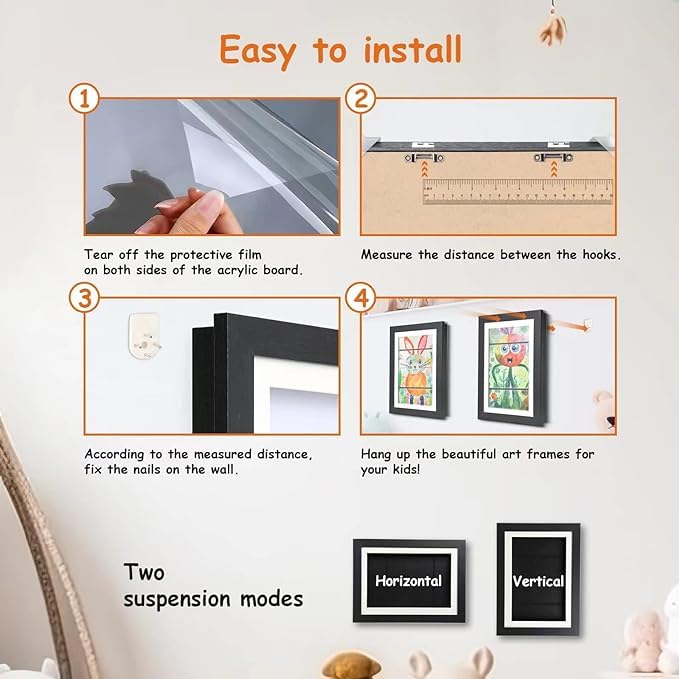 Easy to install

1

Tear off the protective film on both sides of the acrylic board.

2

Measure the distance between the hooks.

3

According to the measured distance, fix the nails on the wall.

4

Hang up the beautiful art frames for your kids!

Two suspension modes

Horizontal

Vertical